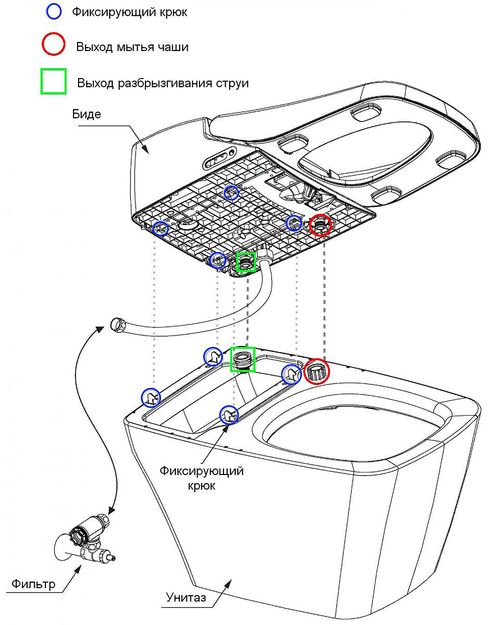 Фиксирующий крюк

Выход мытья чаши

Выход разбрызгивания струи

Биде

Фиксирующий крюк

Фильтр

Унитаз