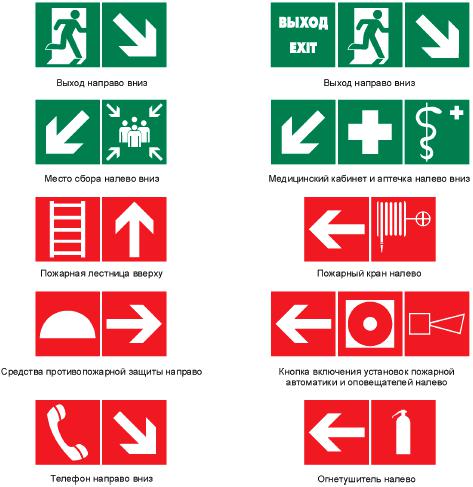 Выход направо вниз

ВЫХОД
EXIT

Выход направо вниз

Место сбора налево вниз

Медицинский кабинет и аптечка налево вниз

Пожарная лестница вверху

Пожарный кран налево

Средства противопожарной защиты направо

Кнопка включения установок пожарной автоматики и оповещателей налево

Телефон направо вниз

Огнетушитель налево